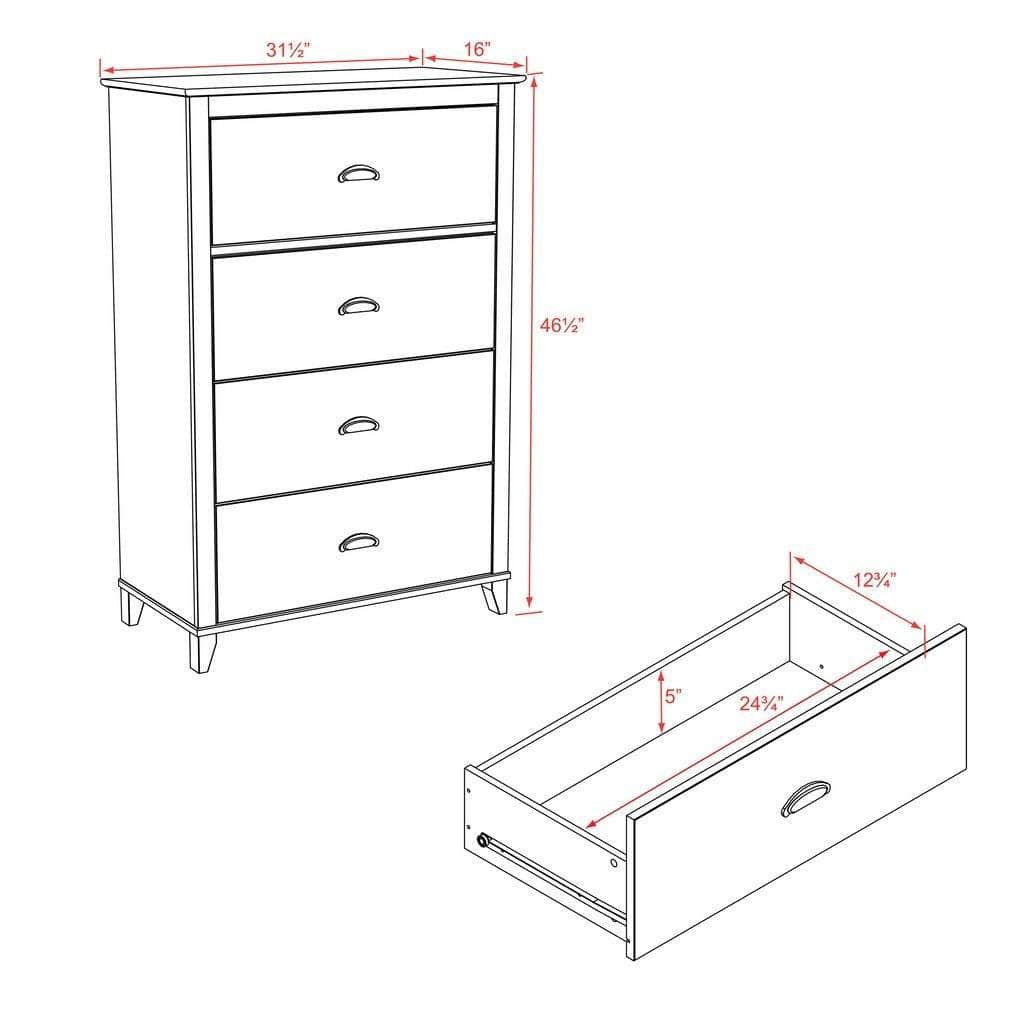 31½"
16"
46½"
12¾"
5"
24¾"